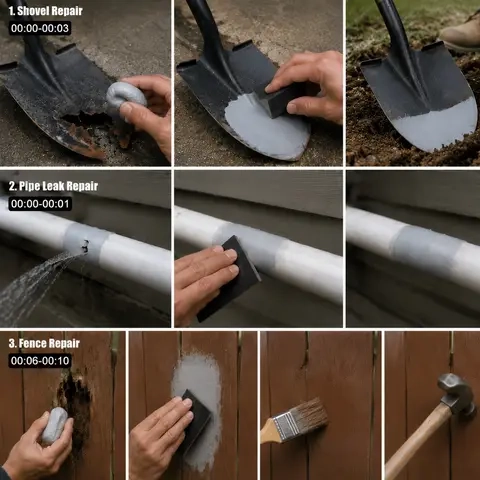 1. Shovel Repair
00:00-00:03

2. Pipe Leak Repair
00:00-00:01

3. Fence Repair
00:06-00:10